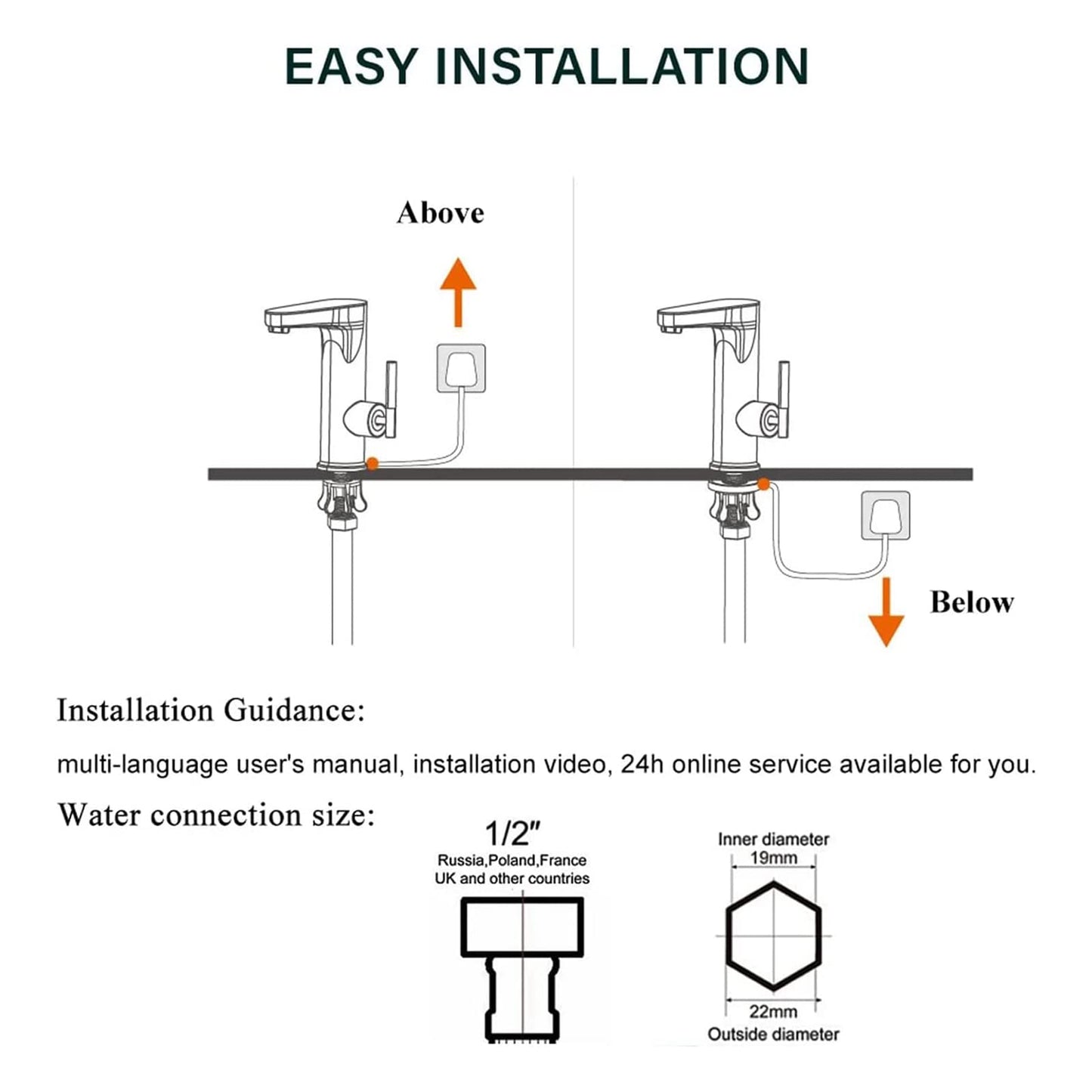 EASY INSTALLATION

Above

Below

Installation Guidance:

multi-language user's manual, installation video, 24h online service available for you.

Water connection size:

1/2"
Russia,Poland,France
UK and other countries

Inner diameter
19mm

22mm
Outside diameter