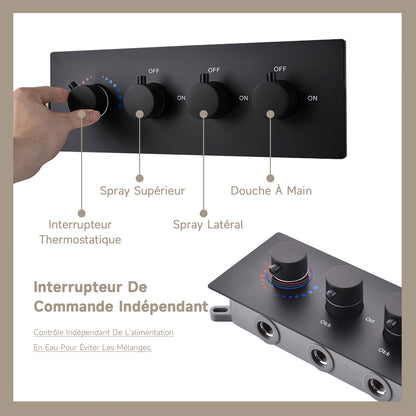 OFF
ON
OFF
ON
OFF
ON

Spray Supérieur

Douche À Main

Interrupteur Thermostatique

Spray Latéral

Interrupteur De Commande Indépendant

Contrôle Indépendant De L'alimentation En Eau Pour Éviter Les Mélanges.

OFF
ON
OFF