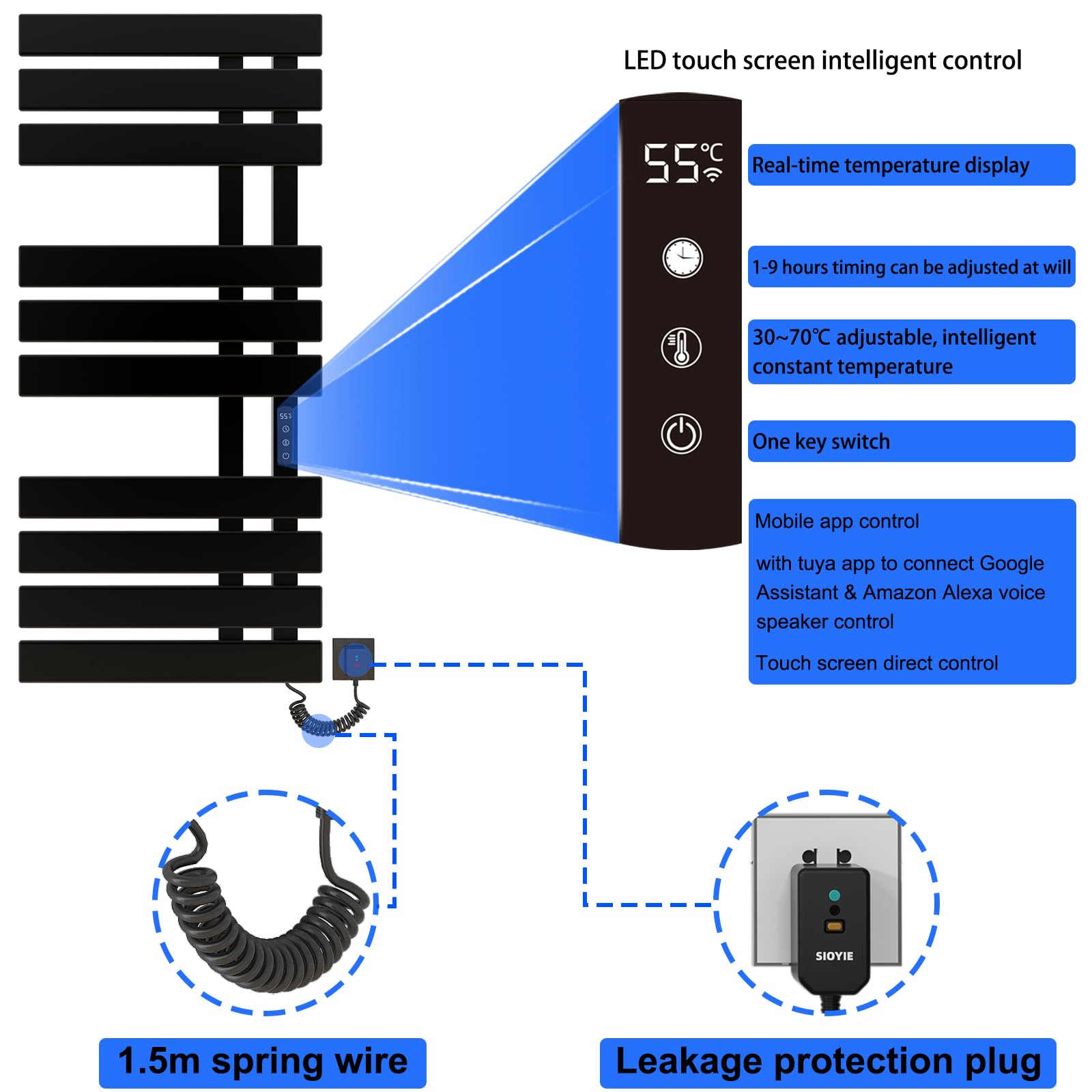 LED touch screen intelligent control

55℃

Real-time temperature display

1-9 hours timing can be adjusted at will

30~70℃ adjustable, intelligent constant temperature

One key switch

Mobile app control

with tuya app to connect Google Assistant & Amazon Alexa voice speaker control

Touch screen direct control

SIOYIE

1.5m spring wire

Leakage protection plug