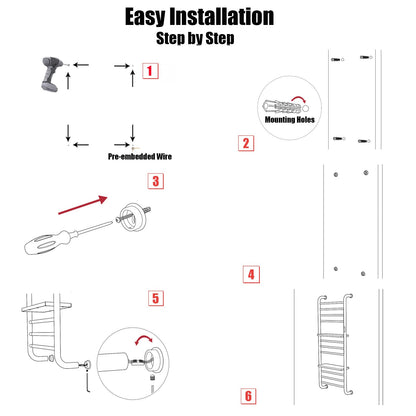 Easy Installation
Step by Step

1

Pre-embedded Wire

Mounting Holes

2

3

4

5

6